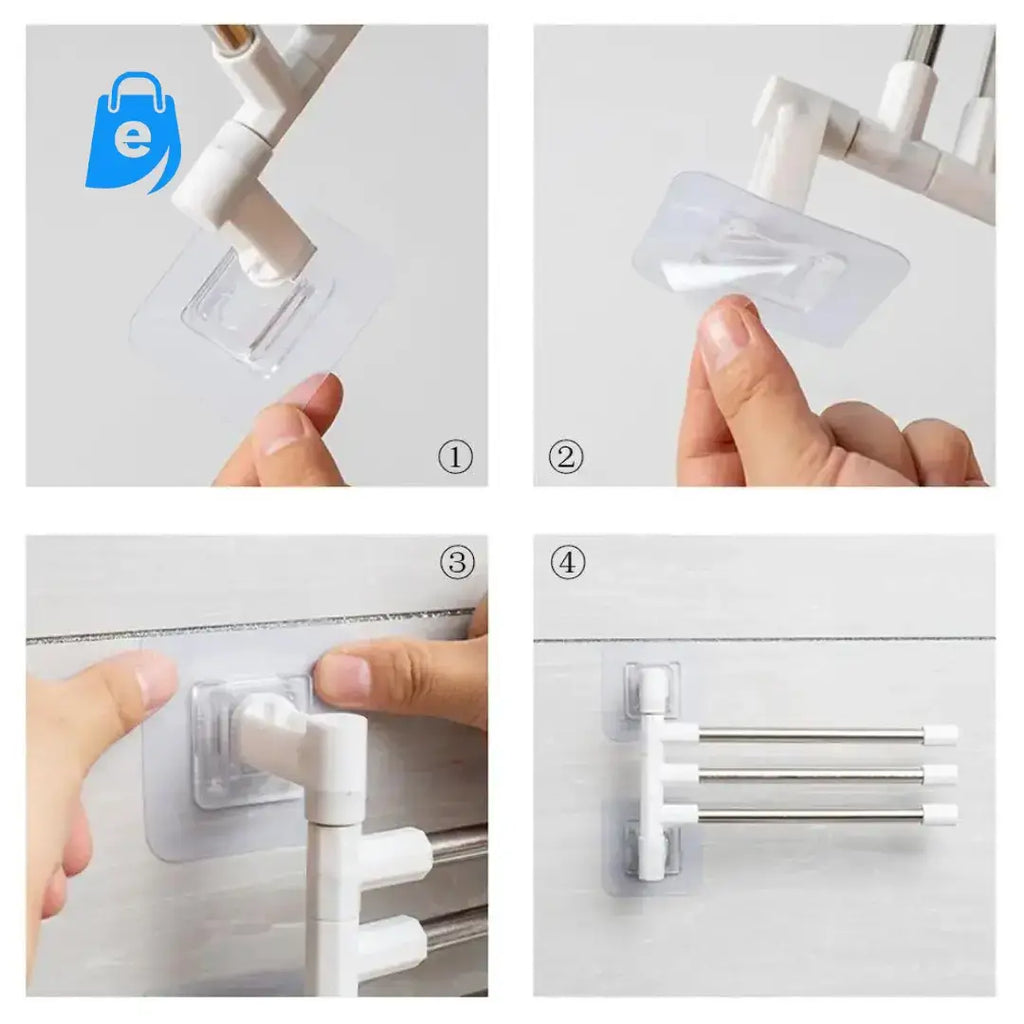 e

①

②

③

④